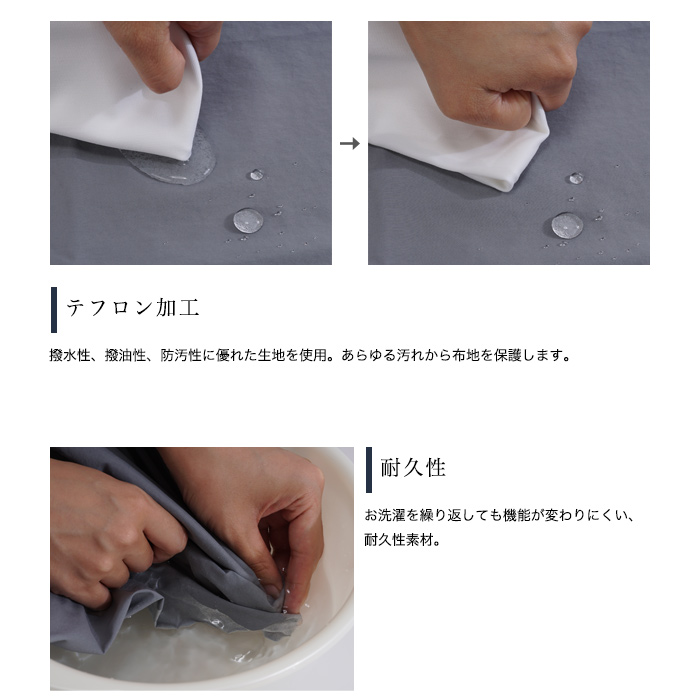 →

テフロン加工

撥水性、撥油性、防汚性に優れた生地を使用。あらゆる汚れから布地を保護します。

耐久性

お洗濯を繰り返しても機能が変わりにくい、耐久性素材。