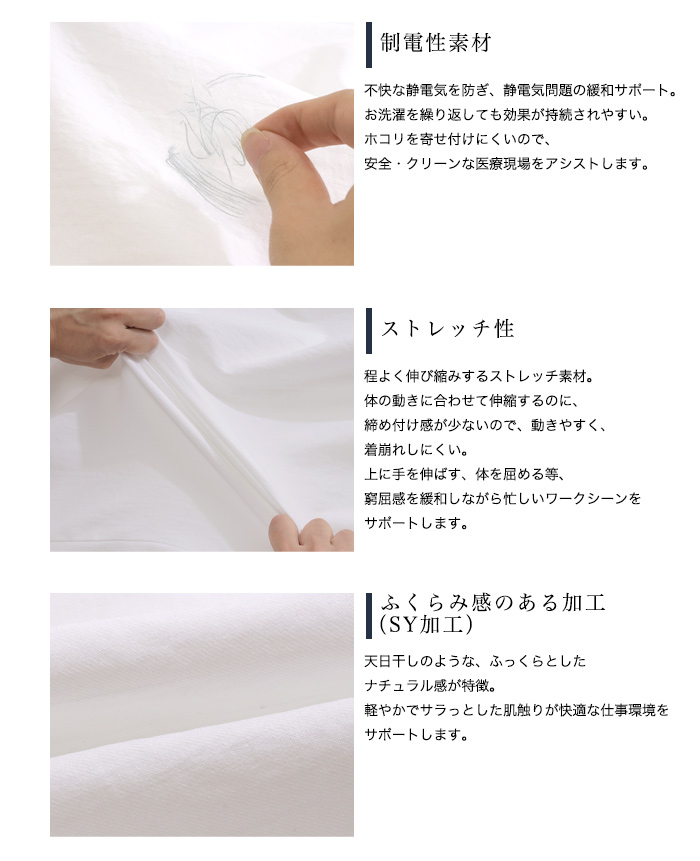 制電性素材

不快な静電気を防ぎ、静電気問題の緩和サポート。
お洗濯を繰り返しても効果が持続されやすい。
ホコリを寄せ付けにくいので、
安全・クリーンな医療現場をアシストします。

ストレッチ性

程よく伸び縮みするストレッチ素材。
体の動きに合わせて伸縮するのに、
締め付け感が少ないので、動きやすく、
着崩れしにくい。
上に手を伸ばす、体を屈める等、
窮屈感を緩和しながら忙しいワークシーンを
サポートします。

ふくらみ感のある加工
(SY加工)

天日干しのような、ふっくらとした
ナチュラル感が特徴。
軽やかでサラっとした肌触りが快適な仕事環境を
サポートします。